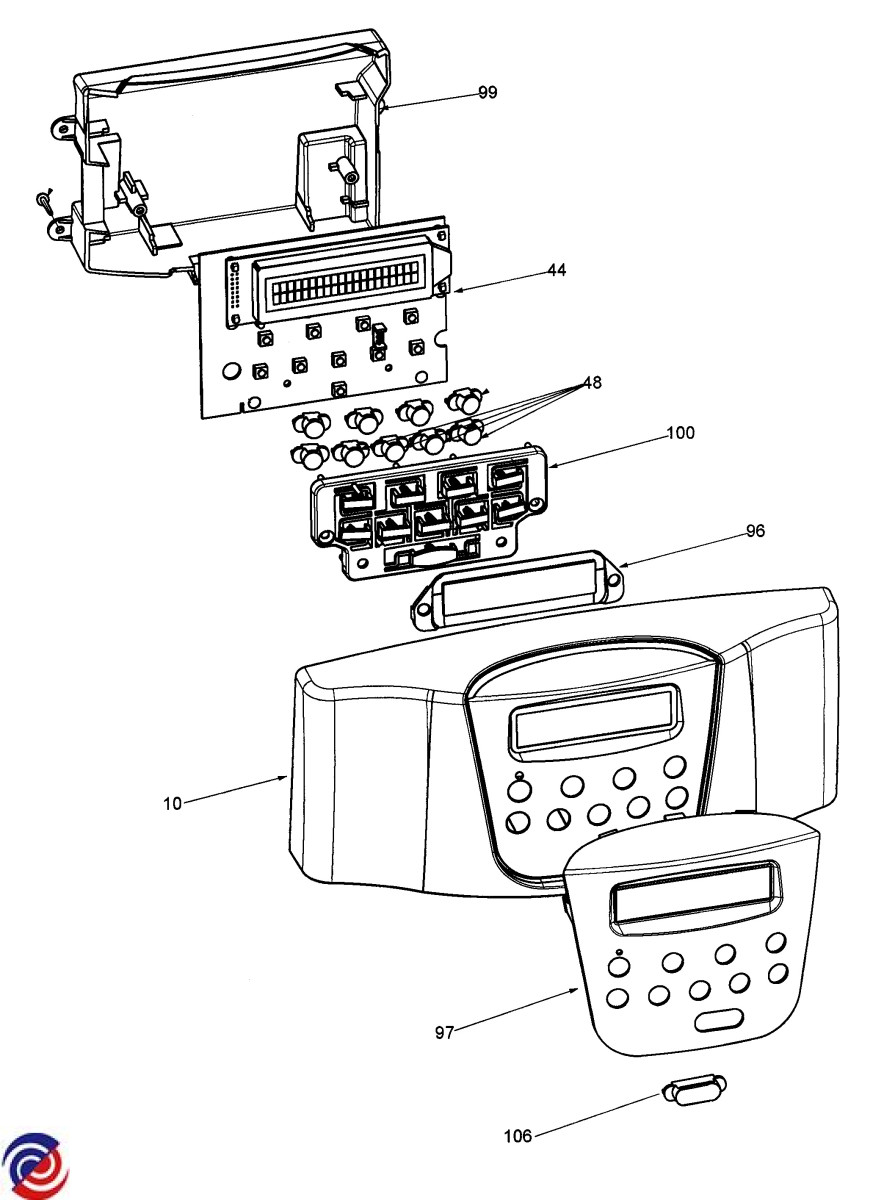 99

44

48

100

96

10

97

106